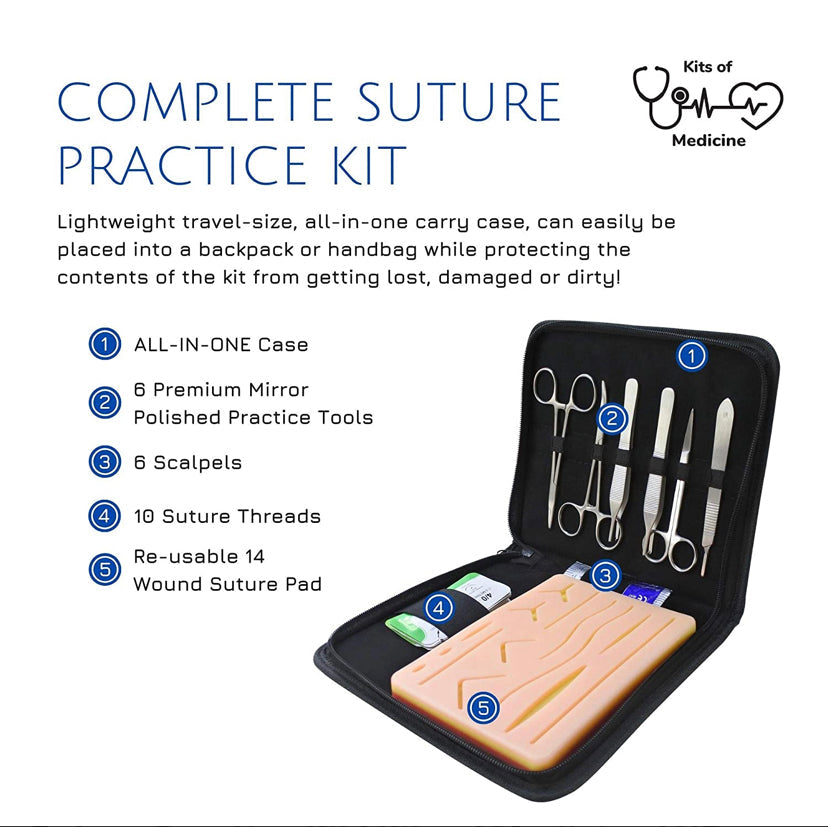 COMPLETE SUTURE PRACTICE KIT

Kits of Medicine

Lightweight travel-size, all-in-one carry case, can easily be placed into a backpack or handbag while protecting the contents of the kit from getting lost, damaged or dirty!

1 ALL-IN-ONE Case

2 6 Premium Mirror Polished Practice Tools

3 6 Scalpels

4 10 Suture Threads

5 Re-usable 14 Wound Suture Pad

1

2

3

4

4/0

5